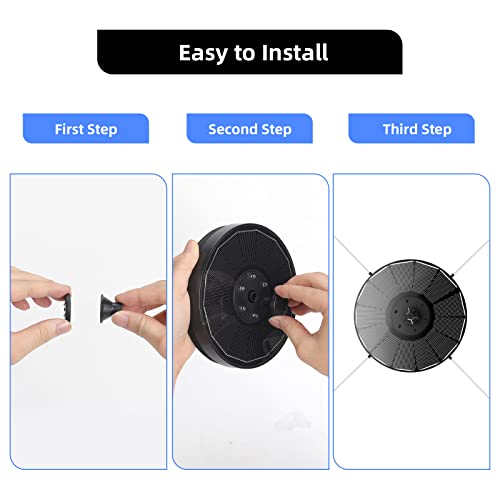 Easy to Install

First Step

Second Step

Third Step