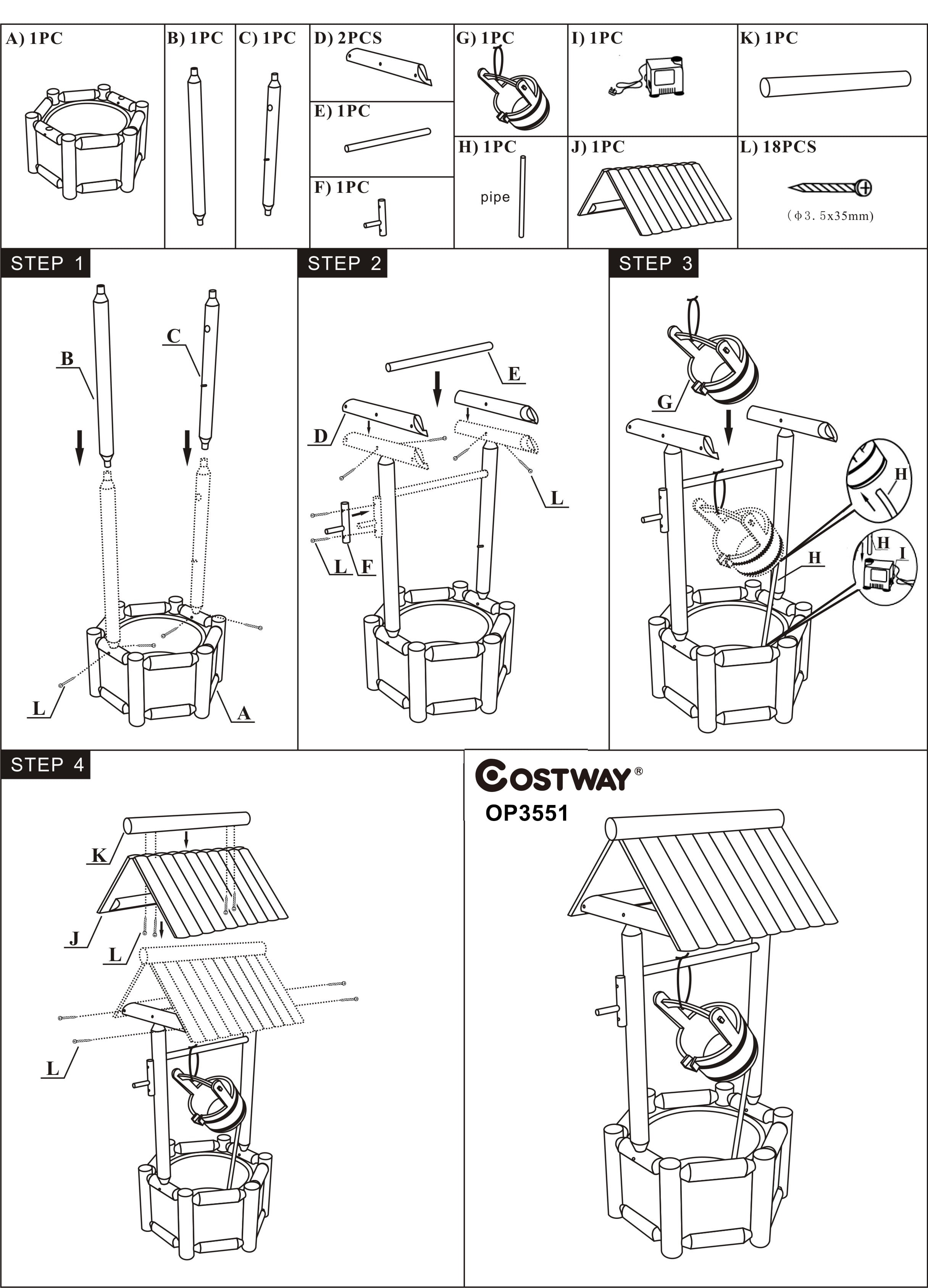 A) 1PC

B) 1PC

C) 1PC

D) 2PCS

E) 1PC

F) 1PC

G) 1PC

H) 1PC

pipe

I) 1PC

J) 1PC

K) 1PC

L) 18PCS

(ϕ3.5x35mm)

STEP 1

B

C

L

A

STEP 2

E

D

L

L

F

STEP 3

G

H

H

H

I

STEP 4

K

J

L

L

COSTWAY®

OP3551