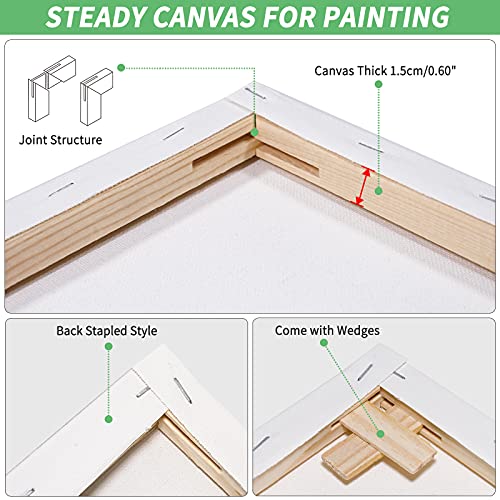 STEADY CANVAS FOR PAINTING

Joint Structure

Canvas Thick 1.5cm/0.60"

Back Stapled Style

Come with Wedges