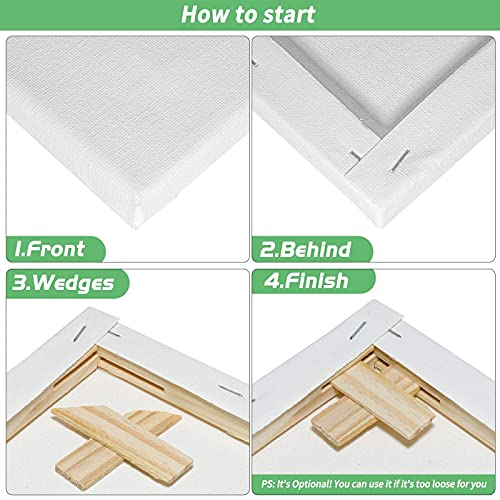 How to start

1.Front

2.Behind

3.Wedges

4.Finish

PS: It's Optional! You can use it if it's too loose for you