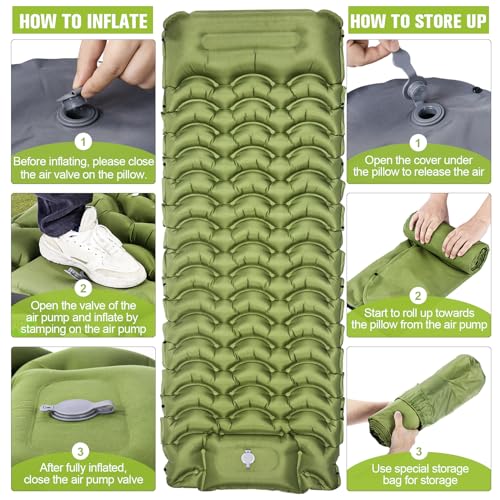 HOW TO INFLATE

1
Before inflating, please close the air valve on the pillow.

2
Open the valve of the air pump and inflate by stamping on the air pump

3
After fully inflated, close the air pump valve

HOW TO STORE UP

1
Open the cover under the pillow to release the air

2
Start to roll up towards the pillow from the air pump

3
Use special storage bag for storage