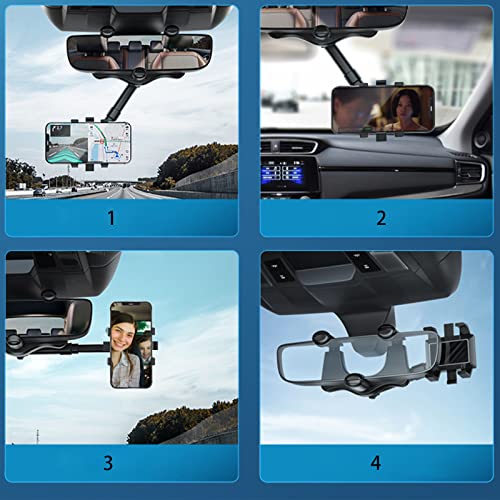 1

2

3

4