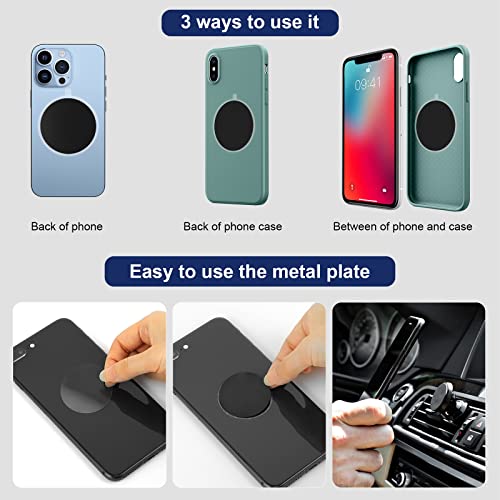 3 ways to use it

09:41

Back of phone

Back of phone case

Between of phone and case

Easy to use the metal plate