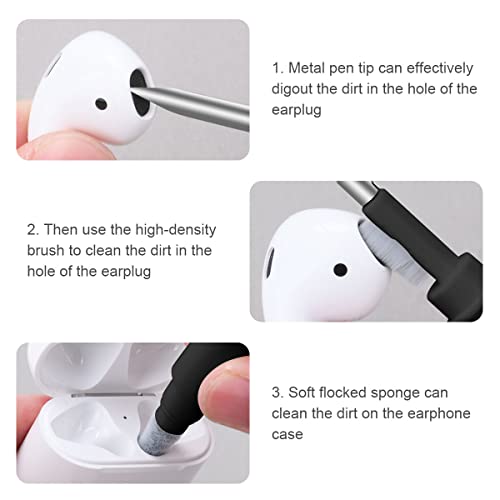 1. Metal pen tip can effectively digout the dirt in the hole of the earplug

2. Then use the high-density brush to clean the dirt in the hole of the earplug

3. Soft flocked sponge can clean the dirt on the earphone case