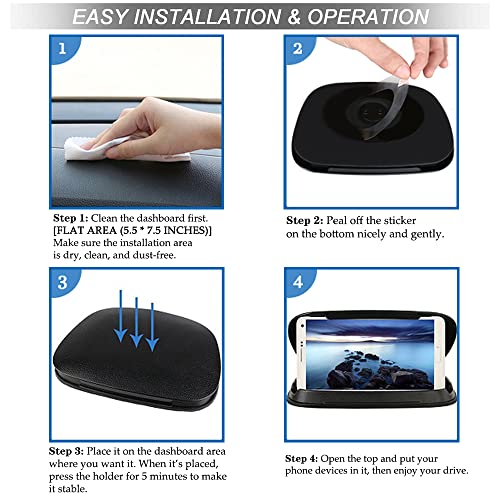 EASY INSTALLATION & OPERATION

1

Step 1: Clean the dashboard first.
[FLAT AREA (5.5 * 7.5 INCHES)]
Make sure the installation area is dry, clean, and dust-free.

2

Step 2: Peal off the sticker on the bottom nicely and gently.

3

Step 3: Place it on the dashboard area where you want it. When it's placed, press the holder for 5 minutes to make it stable.

4

Step 4: Open the top and put your phone devices in it, then enjoy your drive.