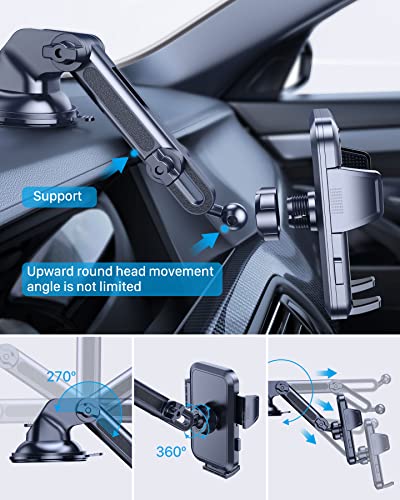 Support

Upward round head movement angle is not limited

270°

360°