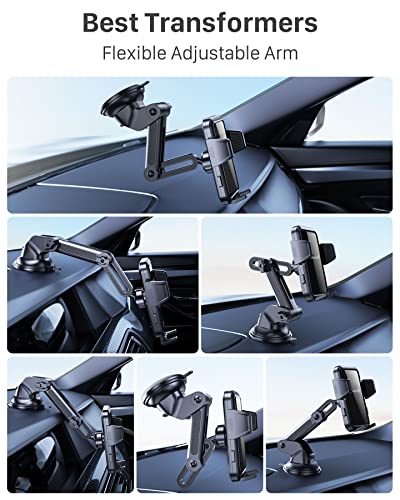 Best Transformers

Flexible Adjustable Arm