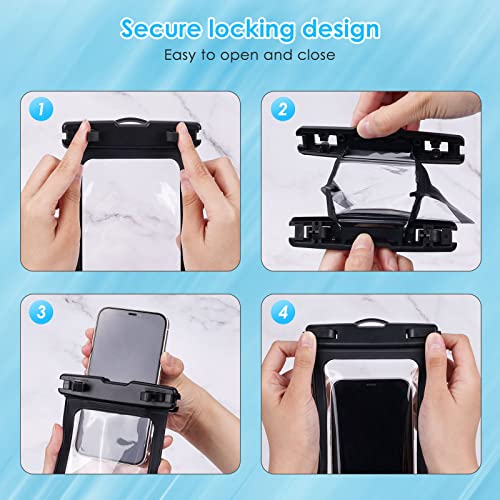 Secure locking design
Easy to open and close

1

2

3

4