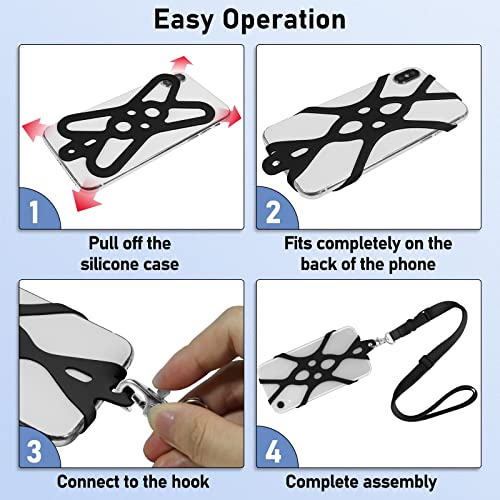 Easy Operation

1

Pull off the silicone case

2

Fits completely on the back of the phone

3

Connect to the hook

4

Complete assembly