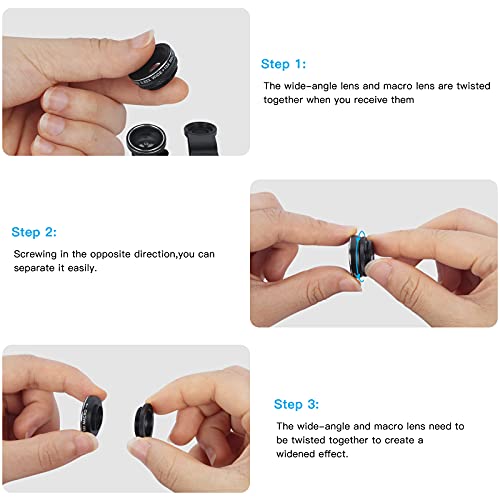 Step 1:

The wide-angle lens and macro lens are twisted together when you receive them

Step 2:

Screwing in the opposite direction,you can separate it easily.

Step 3:

The wide-angle and macro lens need to be twisted together to create a widened effect.