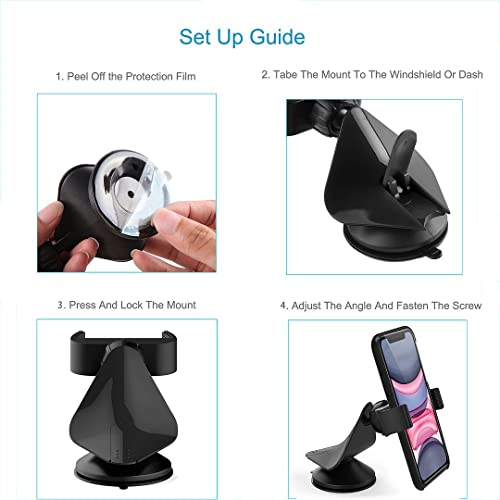 Set Up Guide

1. Peel Off the Protection Film

2. Tabe The Mount To The Windshield Or Dash

3. Press And Lock The Mount

4. Adjust The Angle And Fasten The Screw