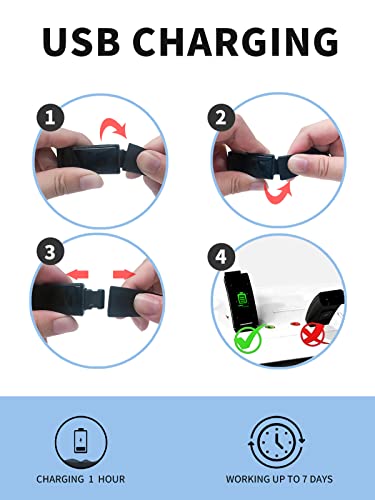 USB CHARGING

1

2

3

4

CHARGING 1 HOUR

WORKING UP TO 7 DAYS