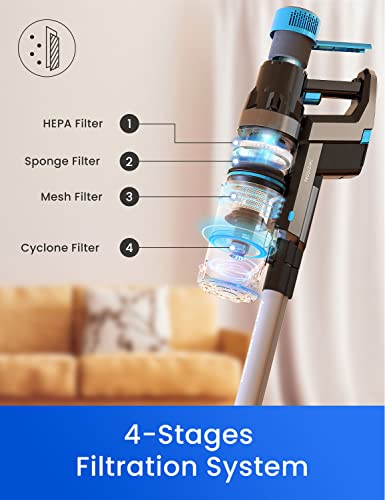 HEPA Filter 1
Sponge Filter 2
Mesh Filter 3
Cyclone Filter 4

4-Stages
Filtration System