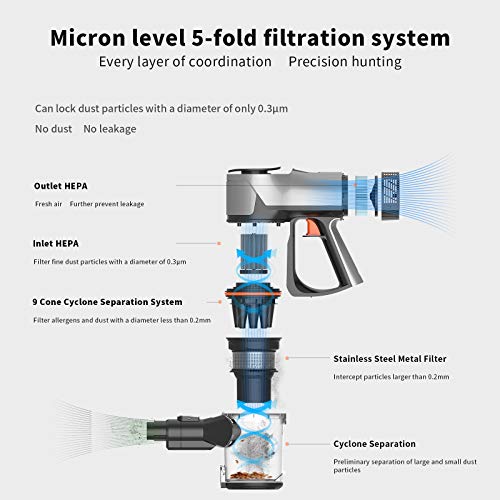 Micron level 5-fold filtration system

Every layer of coordination    Precision hunting

Can lock dust particles with a diameter of only 0.3μm

No dust    No leakage

Outlet HEPA

Fresh air    Further prevent leakage

Inlet HEPA

Filter fine dust particles with a diameter of 0.3μm

9 Cone Cyclone Separation System

Filter allergens and dust with a diameter less than 0.2mm

Stainless Steel Metal Filter

Intercept particles larger than 0.2mm

Cyclone Separation

Preliminary separation of large and small dust particles