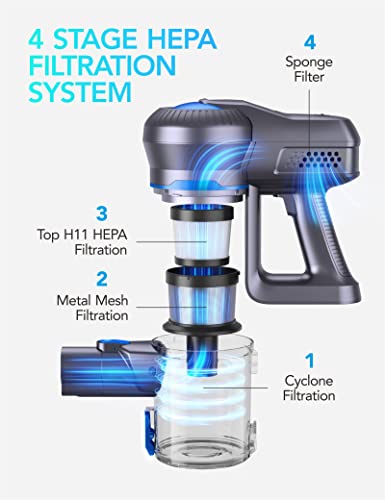 4 STAGE HEPA FILTRATION SYSTEM

4
Sponge Filter

3
Top H11 HEPA Filtration

2
Metal Mesh Filtration

1
Cyclone Filtration