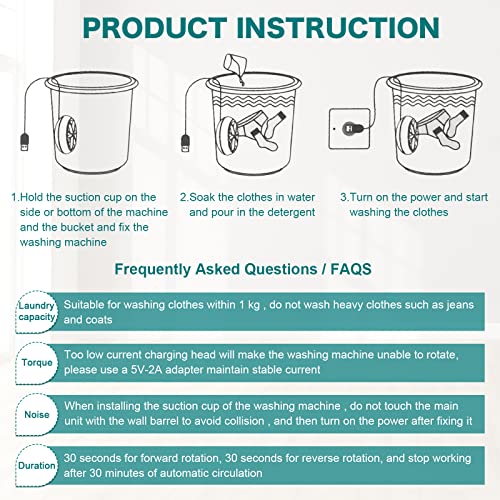 PRODUCT INSTRUCTION

1.Hold the suction cup on the side or bottom of the machine and the bucket and fix the washing machine

2.Soak the clothes in water and pour in the detergent

3.Turn on the power and start washing the clothes

Frequently Asked Questions / FAQS

Laundry capacity
Suitable for washing clothes within 1 kg , do not wash heavy clothes such as jeans and coats

Torque
Too low current charging head will make the washing machine unable to rotate, please use a 5V-2A adapter maintain stable current

Noise
When installing the suction cup of the washing machine , do not touch the main unit with the wall barrel to avoid collision , and then turn on the power after fixing it

Duration
30 seconds for forward rotation, 30 seconds for reverse rotation, and stop working after 30 minutes of automatic circulation