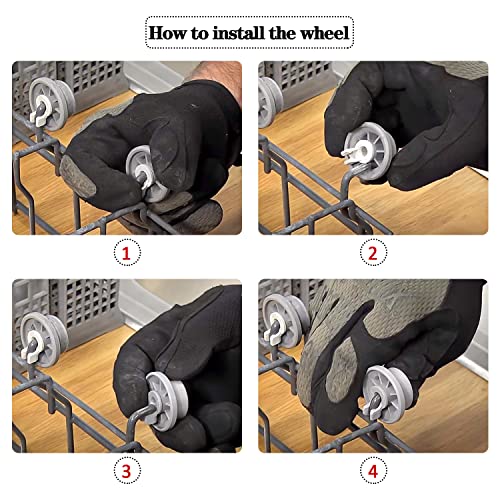 How to install the wheel

1

2

3

4