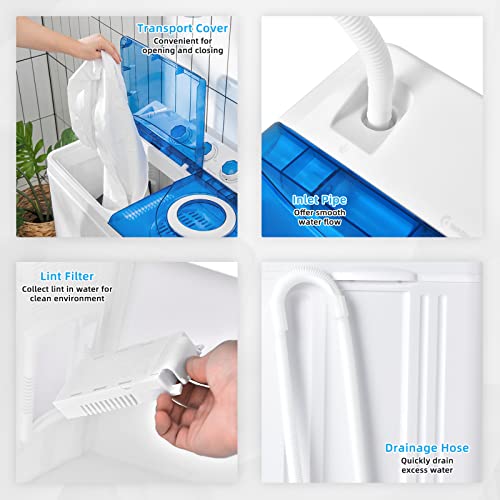 Transport Cover
Convenient for opening and closing

Inlet Pipe
Offer smooth water flow

Lint Filter
Collect lint in water for clean environment

Drainage Hose
Quickly drain excess water