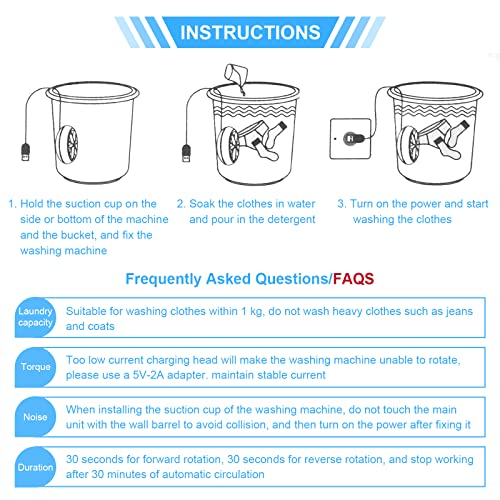 INSTRUCTIONS

1. Hold the suction cup on the side or bottom of the machine and the bucket, and fix the washing machine

2. Soak the clothes in water and pour in the detergent

3. Turn on the power and start washing the clothes

Frequently Asked Questions/FAQS

Laundry capacity
Suitable for washing clothes within 1 kg, do not wash heavy clothes such as jeans and coats

Torque
Too low current charging head will make the washing machine unable to rotate, please use a 5V-2A adapter. maintain stable current

Noise
When installing the suction cup of the washing machine, do not touch the main unit with the wall barrel to avoid collision, and then turn on the power after fixing it

Duration
30 seconds for forward rotation, 30 seconds for reverse rotation, and stop working after 30 minutes of automatic circulation