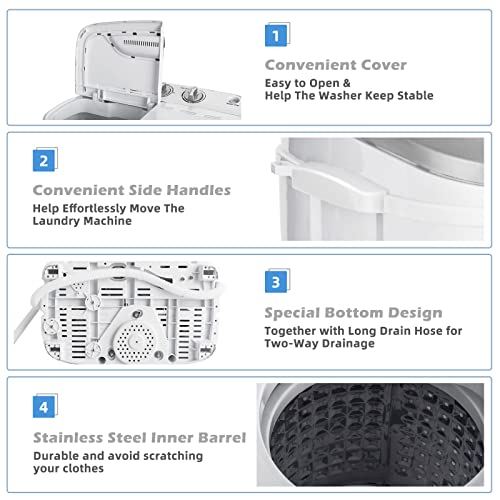 1

Convenient Cover

Easy to Open &
Help The Washer Keep Stable

2

Convenient Side Handles

Help Effortlessly Move The
Laundry Machine

3

Special Bottom Design

Together with Long Drain Hose for
Two-Way Drainage

4

Stainless Steel Inner Barrel

Durable and avoid scratching
your clothes