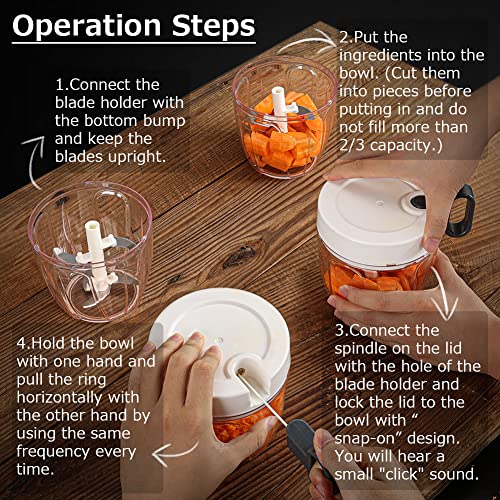 Operation Steps

1.Connect the blade holder with the bottom bump and keep the blades upright.

2.Put the ingredients into the bowl. (Cut them into pieces before putting in and do not fill more than 2/3 capacity.)

3.Connect the spindle on the lid with the hole of the blade holder and lock the lid to the bowl with “ snap-on” design. You will hear a small "click" sound.

4.Hold the bowl with one hand and pull the ring horizontally with the other hand by using the same frequency every time.