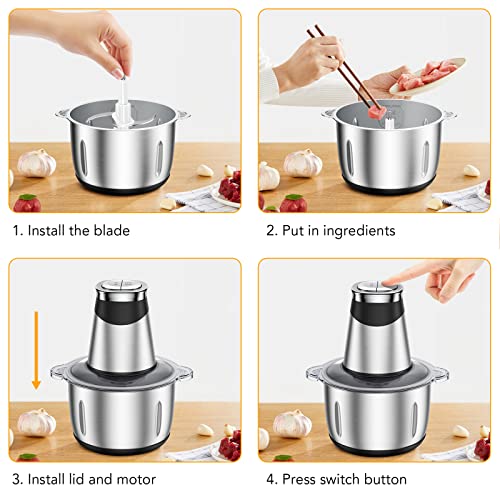 1. Install the blade

2. Put in ingredients

3. Install lid and motor

4. Press switch button