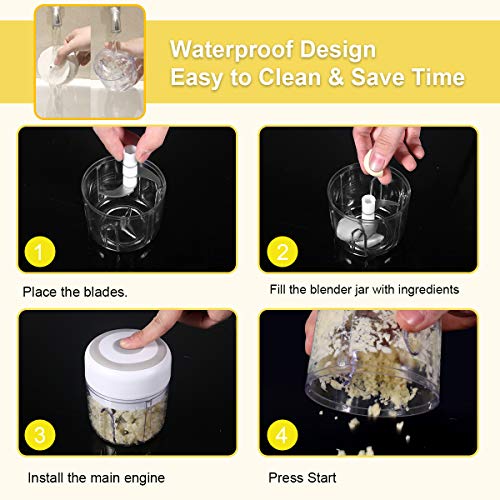 Waterproof Design
Easy to Clean & Save Time

1

Place the blades.

2

Fill the blender jar with ingredients

3

Install the main engine

4

Press Start