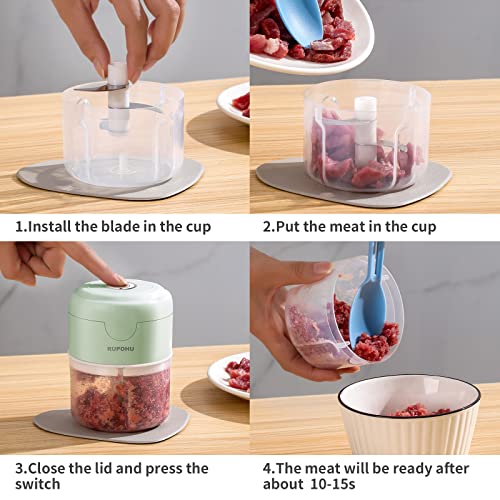 1.Install the blade in the cup

2.Put the meat in the cup

KUPOHU

3.Close the lid and press the switch

4.The meat will be ready after about 10-15s