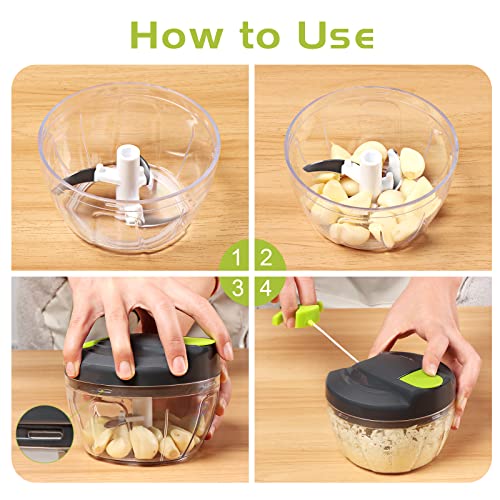 How to Use

1
2
3
4