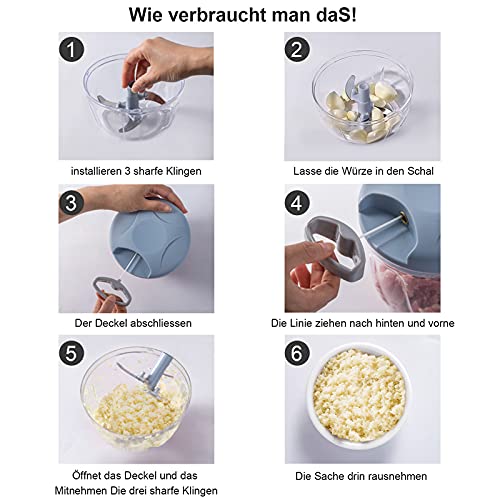 Wie verbraucht man daS!

1

installieren 3 sharfe Klingen

2

Lasse die Würze in den Schal

3

Der Deckel abschliessen

4

Die Linie ziehen nach hinten und vorne

5

Öffnet das Deckel und das Mitnehmen Die drei sharfe Klingen

6

Die Sache drin rausnehmen