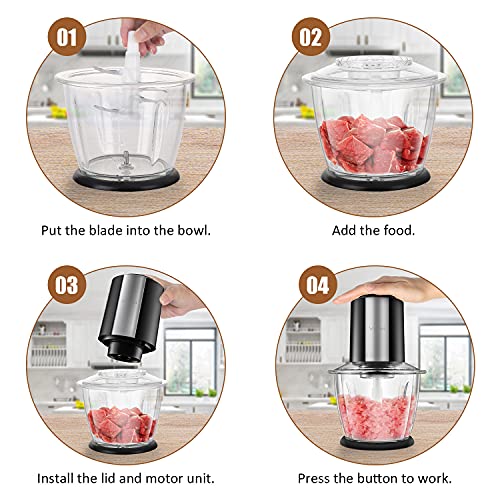 01

Put the blade into the bowl.

02

Add the food.

03

Install the lid and motor unit.

04

Press the button to work.