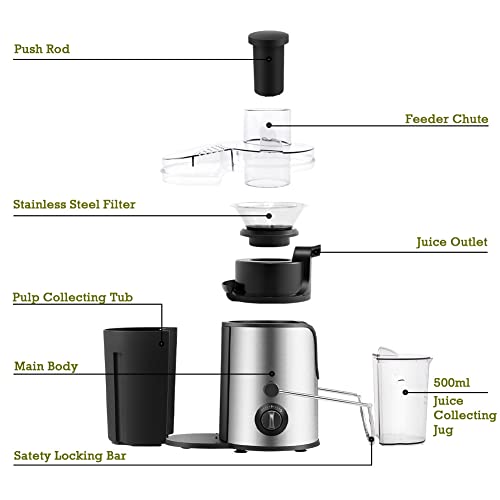 Push Rod

Feeder Chute

Stainless Steel Filter

Juice Outlet

Pulp Collecting Tub

Main Body

500ml Juice Collecting Jug

Satety Locking Bar