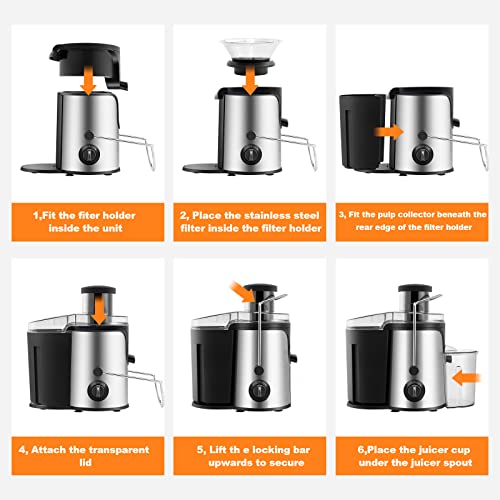 1,Fit the fiter holder inside the unit

2, Place the stainless steel filter inside the filter holder

3, Fit the pulp collector beneath the rear edge of the filter holder

4, Attach the transparent lid

5, Lift th e locking bar upwards to secure

6,Place the juicer cup under the juicer spout