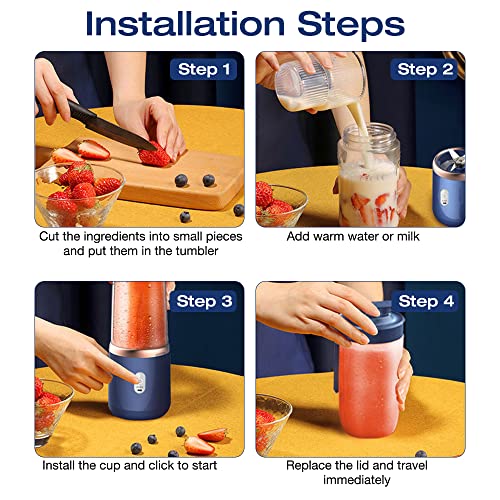 Installation Steps

Step 1

Cut the ingredients into small pieces and put them in the tumbler

Step 2

Add warm water or milk

Step 3

Install the cup and click to start

Step 4

Replace the lid and travel immediately