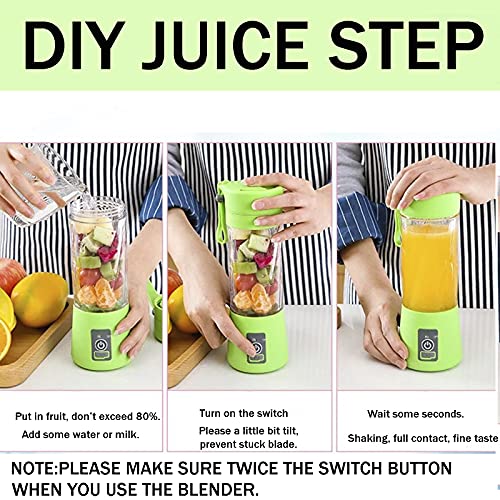 DIY JUICE STEP

Put in fruit, don't exceed 80%.
Add some water or milk.

Turn on the switch
Please a little bit tilt,
prevent stuck blade.

Wait some seconds.
Shaking, full contact, fine taste

NOTE:PLEASE MAKE SURE TWICE THE SWITCH BUTTON WHEN YOU USE THE BLENDER.