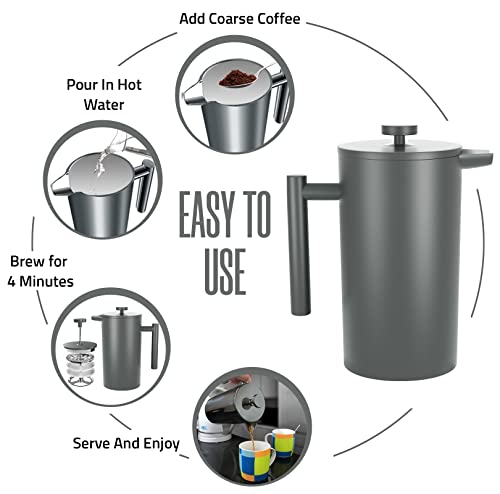 Add Coarse Coffee

Pour In Hot Water

EASY TO USE

Brew for 4 Minutes

Serve And Enjoy