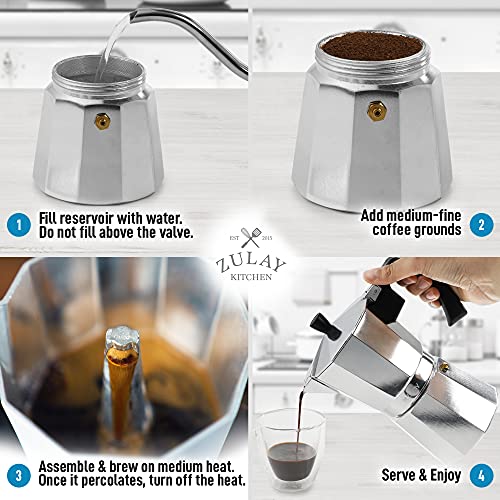 1 Fill reservoir with water. Do not fill above the valve.

Add medium-fine coffee grounds 2

EST 2015
ZULAY
KITCHEN

3 Assemble & brew on medium heat. Once it percolates, turn off the heat.

Serve & Enjoy 4