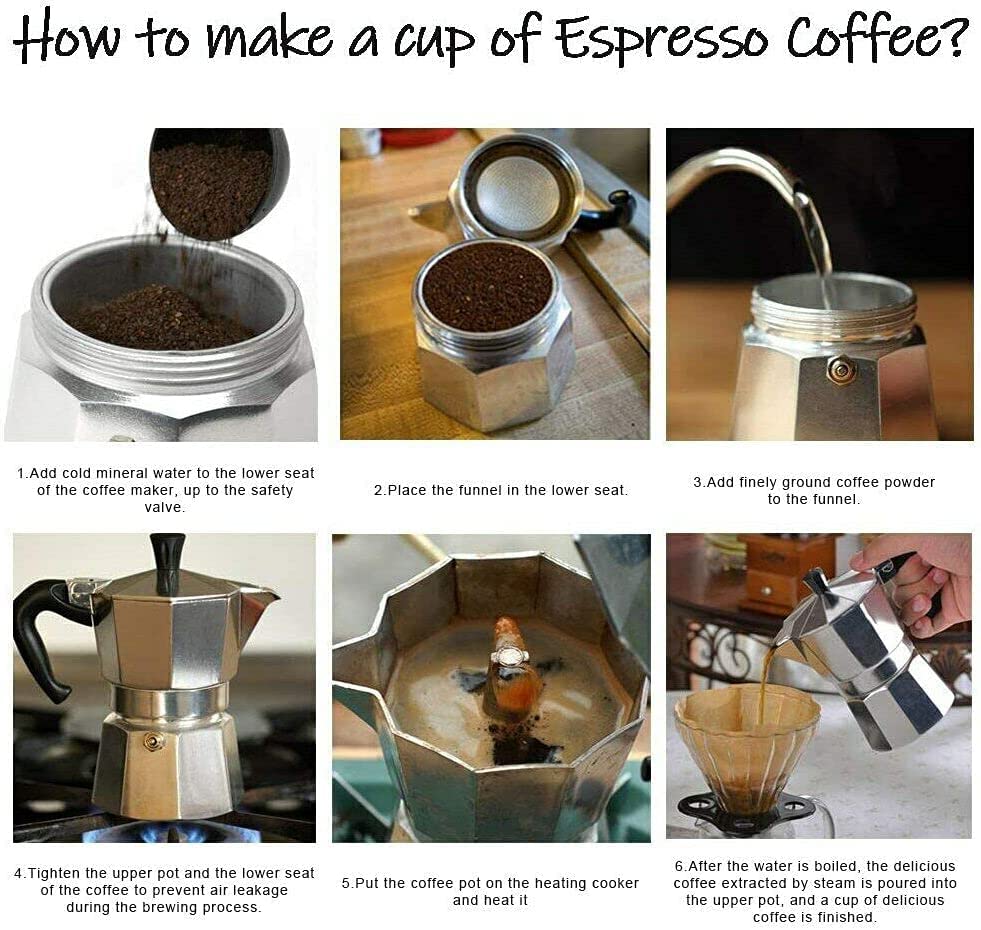 How to make a cup of Espresso Coffee?

1.Add cold mineral water to the lower seat of the coffee maker, up to the safety valve.

2.Place the funnel in the lower seat.

3.Add finely ground coffee powder to the funnel.

4.Tighten the upper pot and the lower seat of the coffee to prevent air leakage during the brewing process.

5.Put the coffee pot on the heating cooker and heat it

6.After the water is boiled, the delicious coffee extracted by steam is poured into the upper pot, and a cup of delicious coffee is finished.