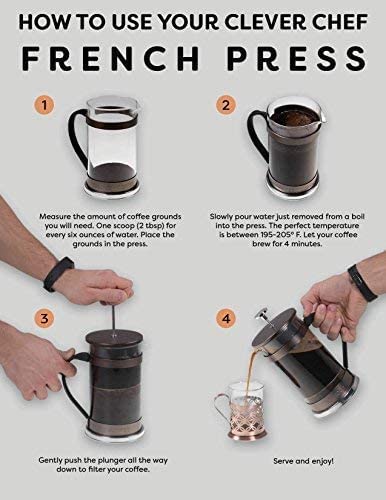 HOW TO USE YOUR CLEVER CHEF
FRENCH PRESS

1

Measure the amount of coffee grounds you will need. One scoop (2 tbsp) for every six ounces of water. Place the grounds in the press.

2

Slowly pour water just removed from a boil into the press. The perfect temperature is between 195-205° F. Let your coffee brew for 4 minutes.

3

Gently push the plunger all the way down to filter your coffee.

4

Serve and enjoy!