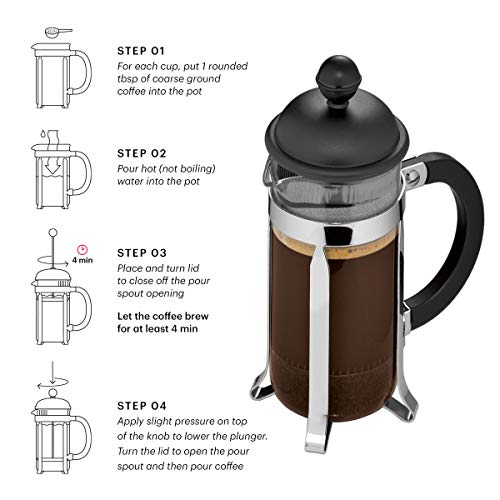 STEP 01
For each cup, put 1 rounded tbsp of coarse ground coffee into the pot

STEP 02
Pour hot (not boiling) water into the pot

4 min

STEP 03
Place and turn lid to close off the pour spout opening

Let the coffee brew for at least 4 min

STEP 04
Apply slight pressure on top of the knob to lower the plunger. Turn the lid to open the pour spout and then pour coffee