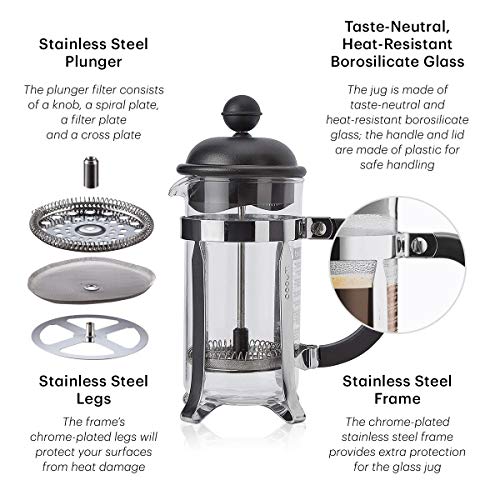 Stainless Steel Plunger

The plunger filter consists of a knob, a spiral plate, a filter plate and a cross plate

Taste-Neutral, Heat-Resistant Borosilicate Glass

The jug is made of taste-neutral and heat-resistant borosilicate glass; the handle and lid are made of plastic for safe handling

Stainless Steel Legs

The frame's chrome-plated legs will protect your surfaces from heat damage

Stainless Steel Frame

The chrome-plated stainless steel frame provides extra protection for the glass jug