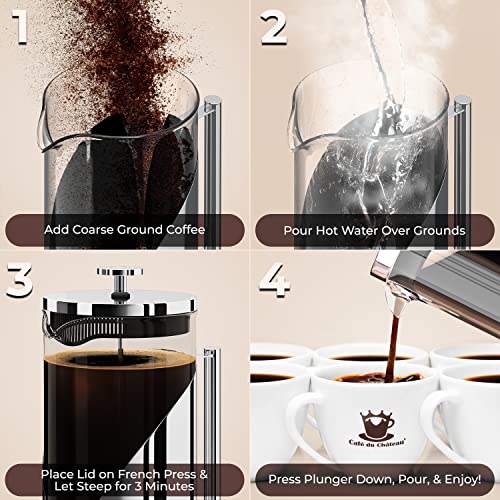 1

Add Coarse Ground Coffee

2

Pour Hot Water Over Grounds

3

Place Lid on French Press & Let Steep for 3 Minutes

4

Café du Château

Press Plunger Down, Pour, & Enjoy!