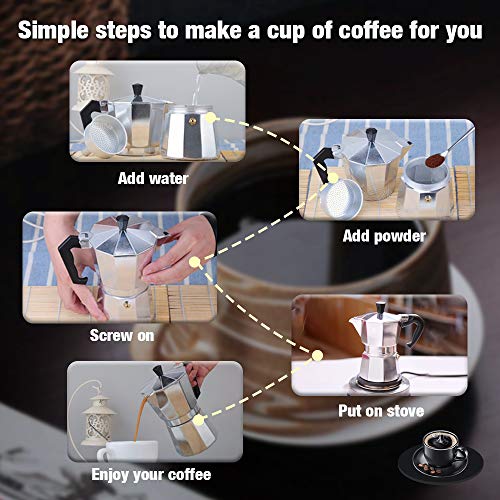 Simple steps to make a cup of coffee for you

Add water

Add powder

Screw on

Put on stove

Enjoy your coffee