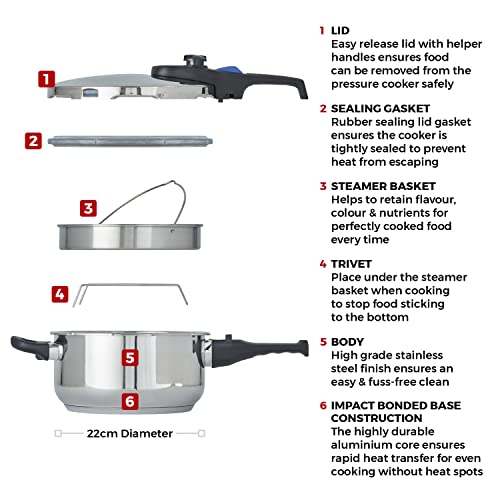 1
2
3
4
5
6
22cm Diameter

1 LID
Easy release lid with helper handles ensures food can be removed from the pressure cooker safely

2 SEALING GASKET
Rubber sealing lid gasket ensures the cooker is tightly sealed to prevent heat from escaping

3 STEAMER BASKET
Helps to retain flavour, colour & nutrients for perfectly cooked food every time

4 TRIVET
Place under the steamer basket when cooking to stop food sticking to the bottom

5 BODY
High grade stainless steel finish ensures an easy & fuss-free clean

6 IMPACT BONDED BASE CONSTRUCTION
The highly durable aluminium core ensures rapid heat transfer for even cooking without heat spots