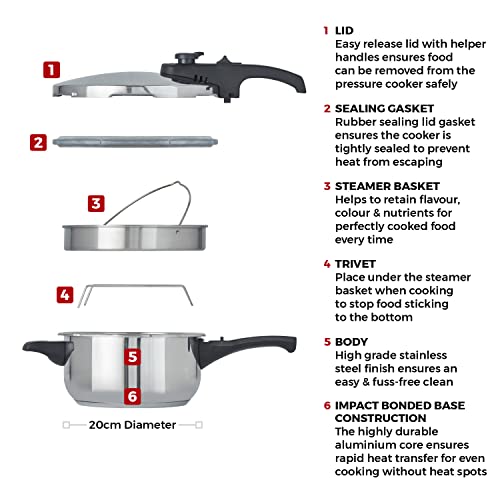 1

2

3

4

5

6

20cm Diameter

1 LID
Easy release lid with helper handles ensures food can be removed from the pressure cooker safely

2 SEALING GASKET
Rubber sealing lid gasket ensures the cooker is tightly sealed to prevent heat from escaping

3 STEAMER BASKET
Helps to retain flavour, colour & nutrients for perfectly cooked food every time

4 TRIVET
Place under the steamer basket when cooking to stop food sticking to the bottom

5 BODY
High grade stainless steel finish ensures an easy & fuss-free clean

6 IMPACT BONDED BASE CONSTRUCTION
The highly durable aluminium core ensures rapid heat transfer for even cooking without heat spots