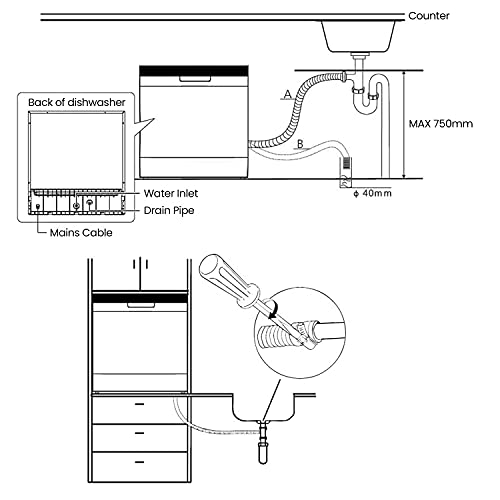 Counter

Back of dishwasher

A

B

MAX 750mm

Water Inlet

Drain Pipe

Mains Cable

ϕ 40mm