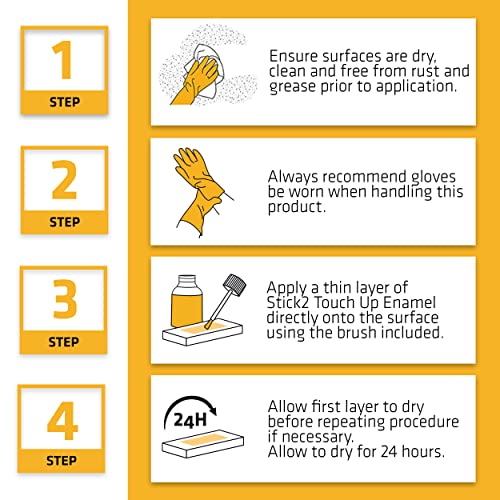 1
STEP

Ensure surfaces are dry, clean and free from rust and grease prior to application.

2
STEP

Always recommend gloves be worn when handling this product.

3
STEP

Apply a thin layer of Stick2 Touch Up Enamel directly onto the surface using the brush included.

4
STEP

24H

Allow first layer to dry before repeating procedure if necessary.
Allow to dry for 24 hours.