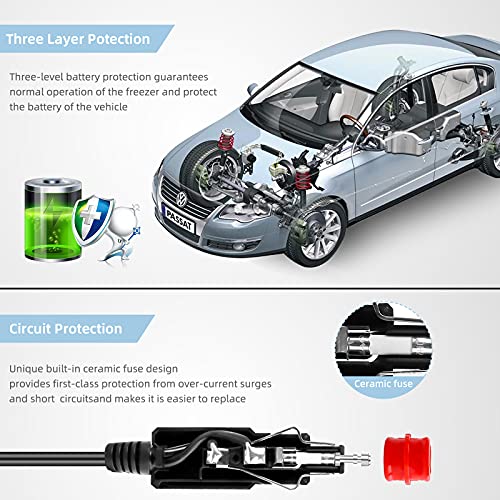 Three Layer Potection

Three-level battery protection guarantees normal operation of the freezer and protect the battery of the vehicle

PASSAT

Circuit Protection

Unique built-in ceramic fuse design provides first-class protection from over-current surges and short circuitsand makes it is easier to replace

Ceramic fuse