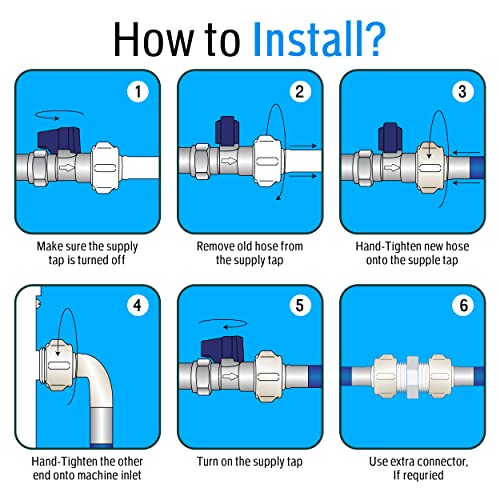 How to Install?

1

Make sure the supply tap is turned off

2

Remove old hose from the supply tap

3

Hand-Tighten new hose onto the supple tap

4

Hand-Tighten the other end onto machine inlet

5

Turn on the supply tap

6

Use extra connector, If requried