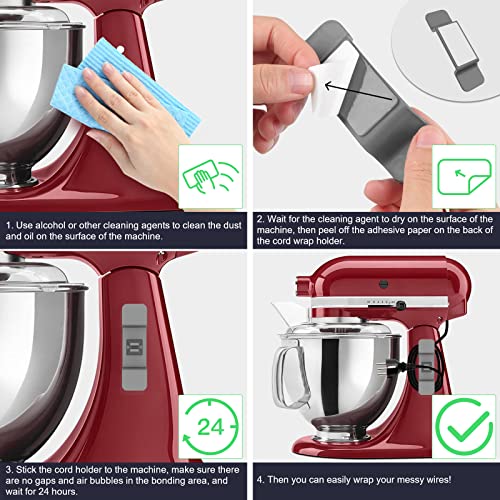 1. Use alcohol or other cleaning agents to clean the dust and oil on the surface of the machine.

2. Wait for the cleaning agent to dry on the surface of the machine, then peel off the adhesive paper on the back of the cord wrap holder.

24

3. Stick the cord holder to the machine, make sure there are no gaps and air bubbles in the bonding area, and wait for 24 hours.

4. Then you can easily wrap your messy wires!